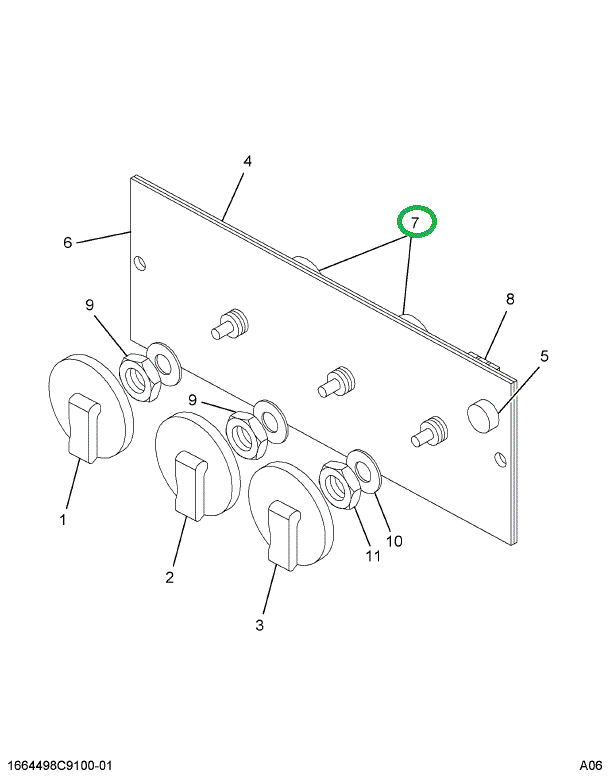 4
7
6
8
9
5
9
1
10
11
2
3
1664498C9100-01
A06