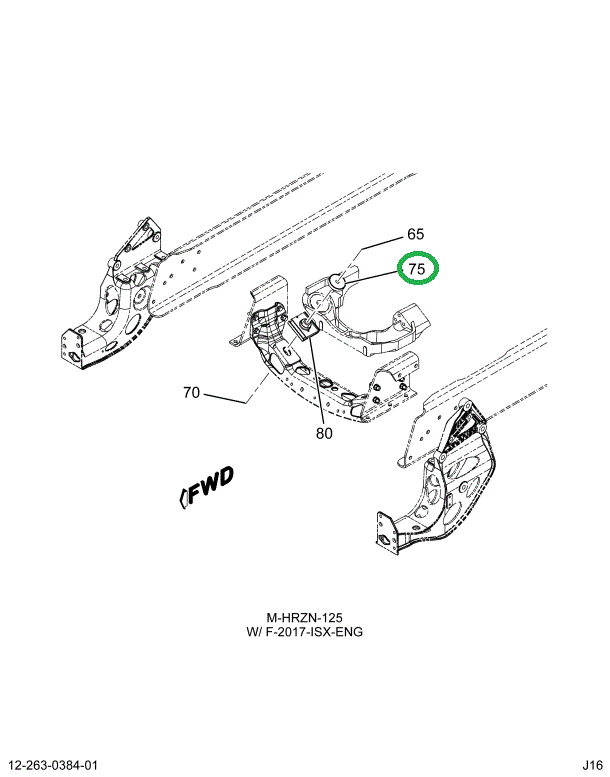 65

75

70

80

FWD

M-HRZN-125
W/ F-2017-ISX-ENG

12-263-0384-01

J16