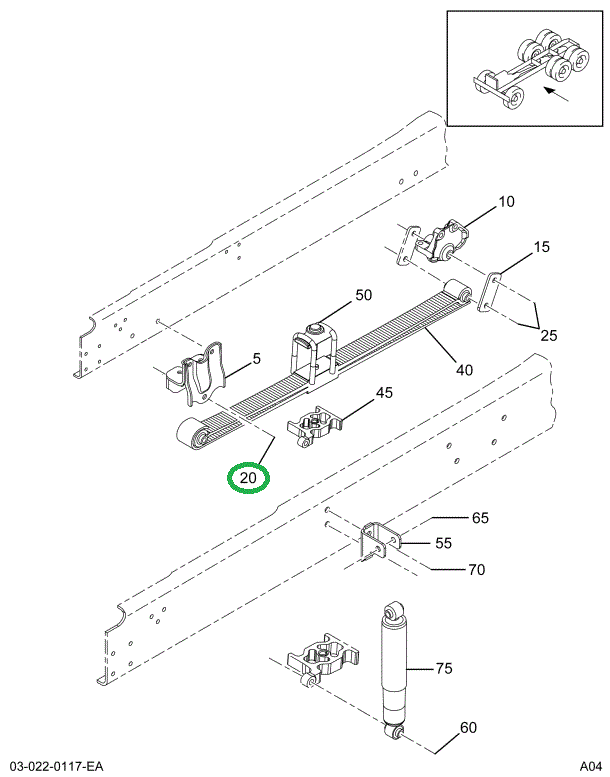 10
15
50
25
5
40
45
20
65
55
70
75
60
03-022-0117-EA
A04