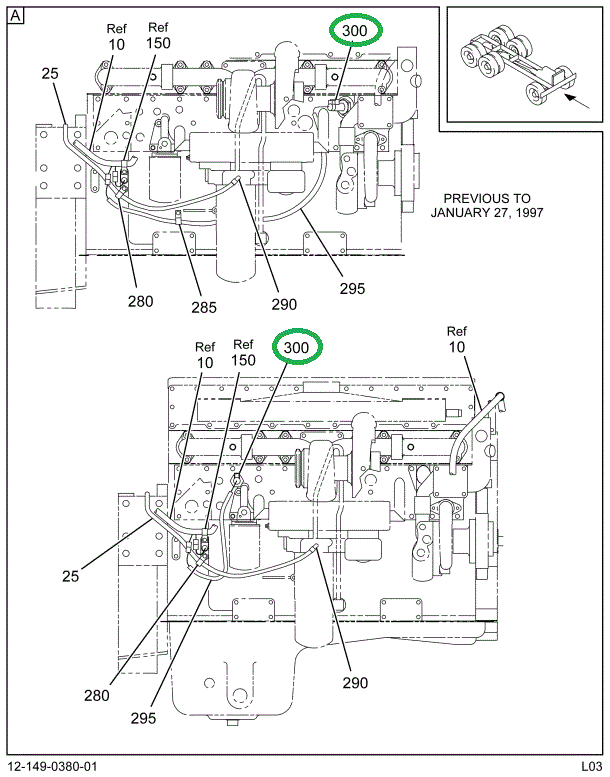 A

Ref 10

Ref 150

300

25

PREVIOUS TO JANUARY 27, 1997

280

285

290

295

Ref 10

Ref 150

300

Ref 10

25

280

295

290

12-149-0380-01

L03