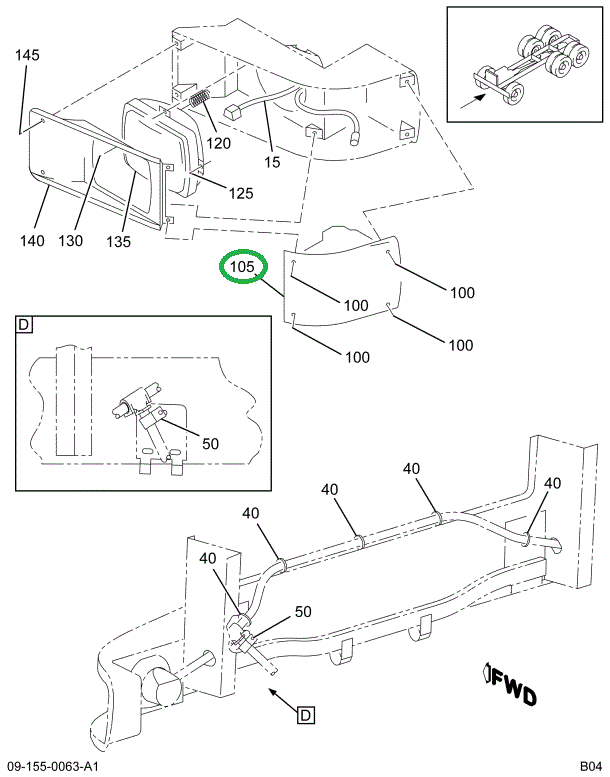 145
120
15
125
140
130
135
105
100
100
100
100
D
50
40
40
40
40
40
50
FWD
D
09-155-0063-A1
B04