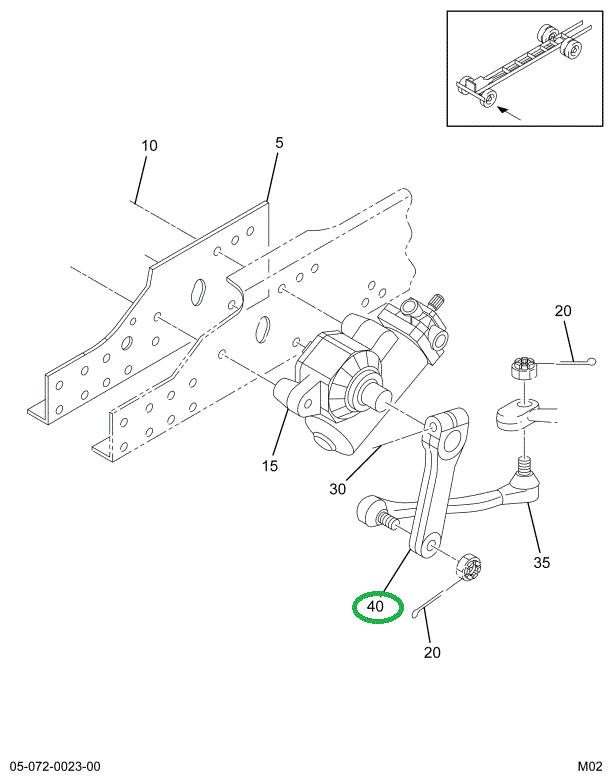 10
5
20
15
30
35
40
20
05-072-0023-00
M02