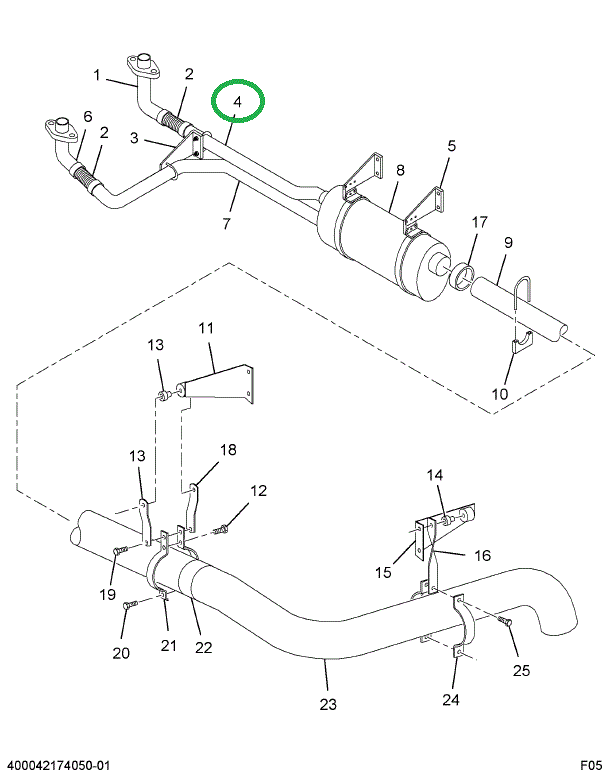 1
2
4
6
2
3
5
8
7
17
9
11
13
10
13
18
12
14
16
15
19
20
21
22
23
24
25
400042174050-01
F05