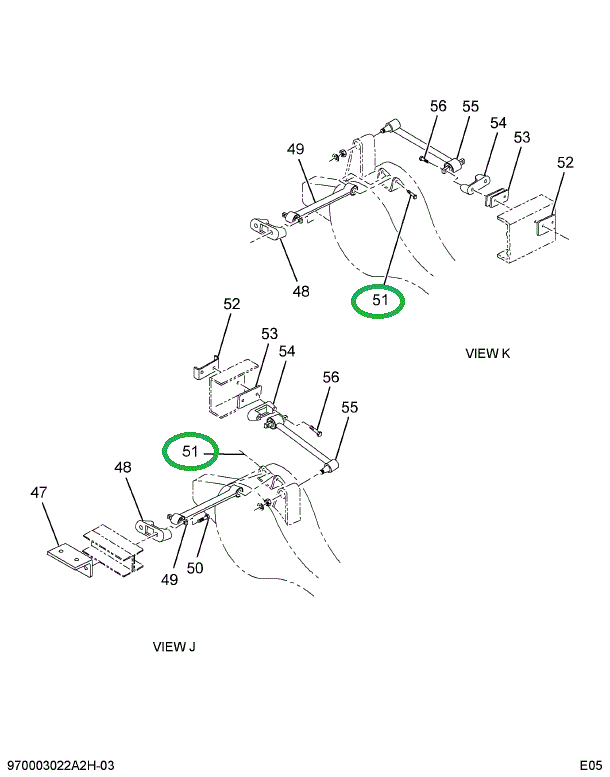 56
55
54
53
52
49
48
51
VIEW K
52
53
54
56
55
51
48
47
49
50
VIEW J
970003022A2H-03
E05