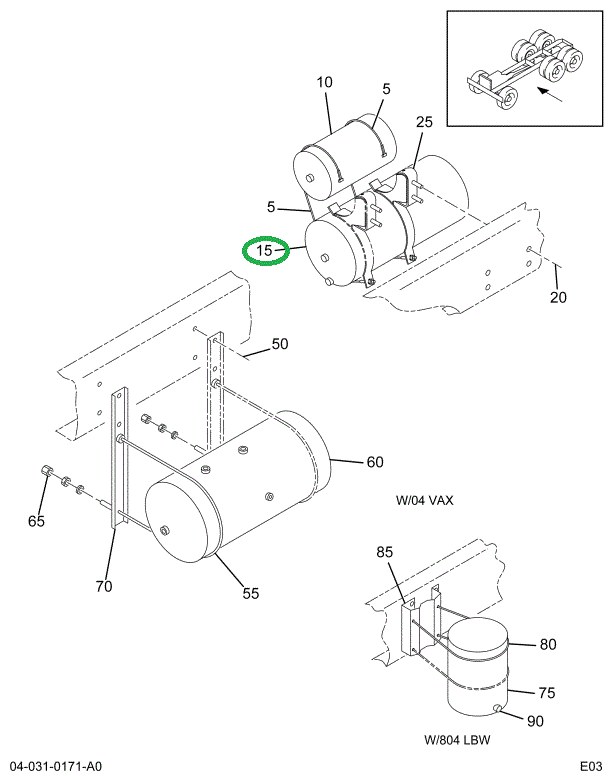 10
5
25
5
15
20
50
60
65
70
55
W/04 VAX
85
80
75
90
W/804 LBW
04-031-0171-A0
E03