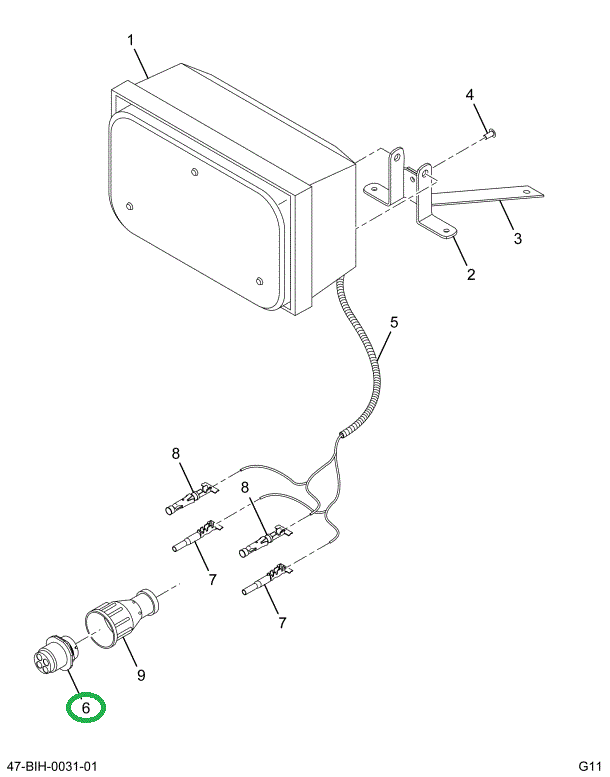 1
4
3
2
5
8
8
7
7
9
6

47-BIH-0031-01
G11