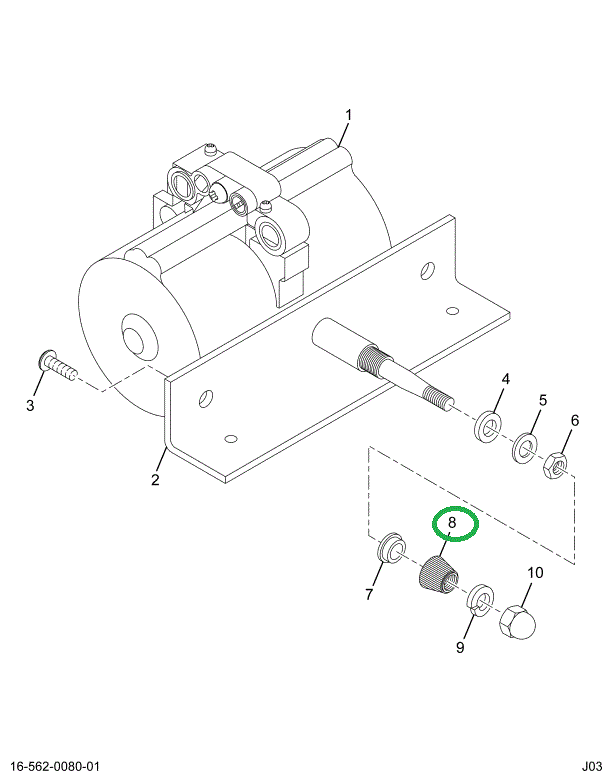 1
3
2
4
5
6
8
7
9
10
16-562-0080-01
J03