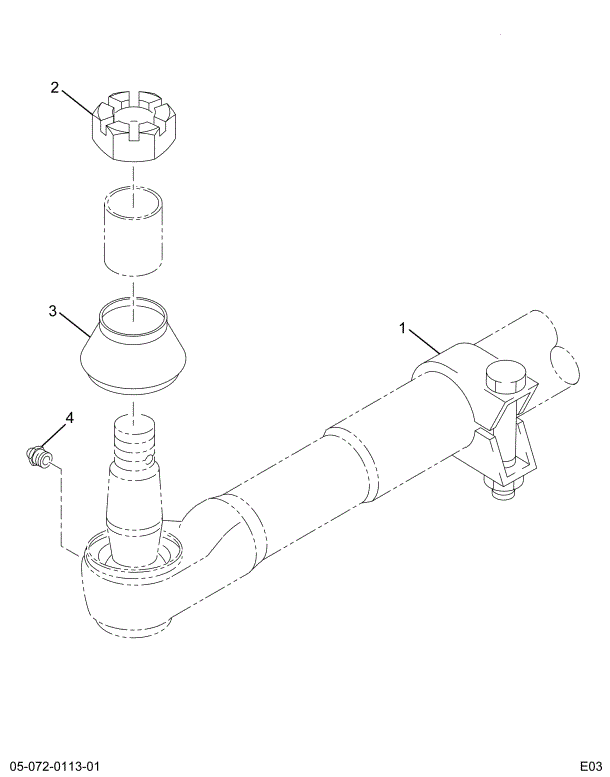 2
3
1
4
05-072-0113-01
E03