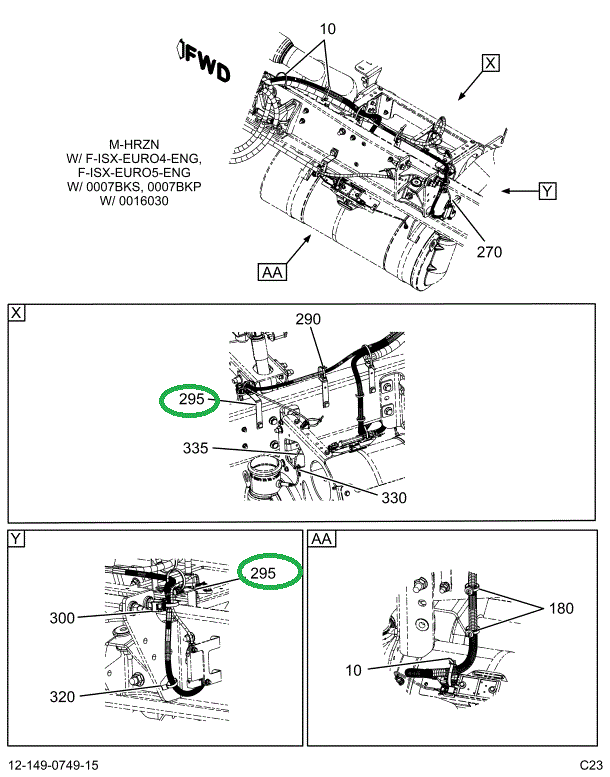 FWD

10

X

M-HRZN
W/ F-ISX-EURO4-ENG,
F-ISX-EURO5-ENG
W/ 0007BKS, 0007BKP
W/ 0016030

Y

270

AA

X

290

295

335

330

Y

295

300

320

AA

180

10

12-149-0749-15

C23