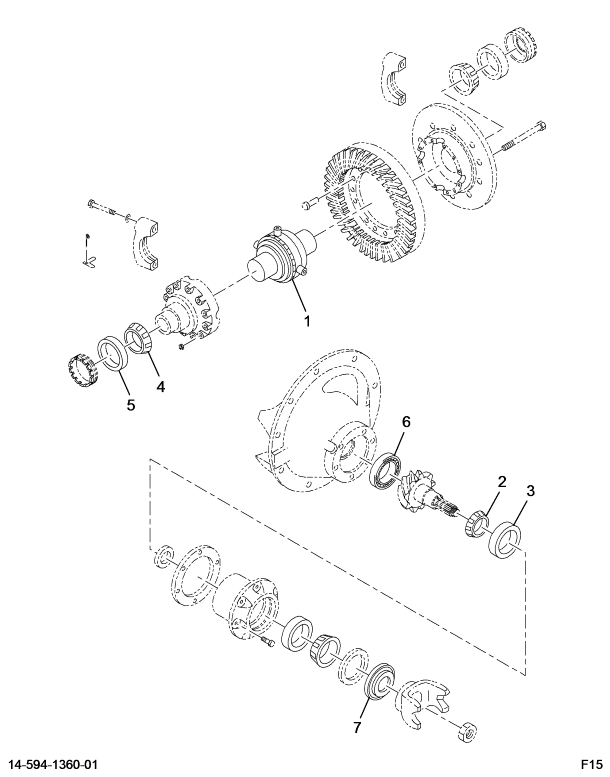 1

4

5

6

2

3

7

14-594-1360-01

F15