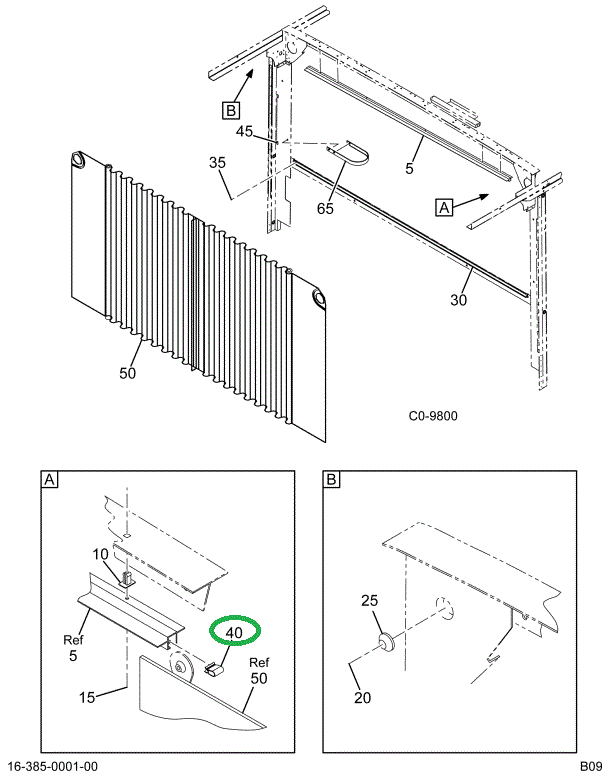 B
45
35
5
65
A
30
50
C0-9800

A
10
Ref
5
40
Ref
50
15

B
25
20

16-385-0001-00
B09