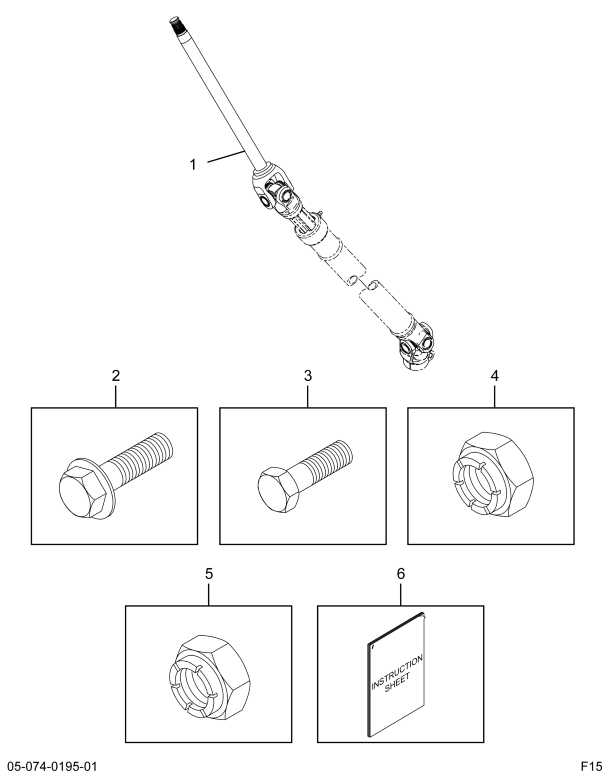 1

2

3

4

5

6

INSTRUCTION SHEET

05-074-0195-01

F15