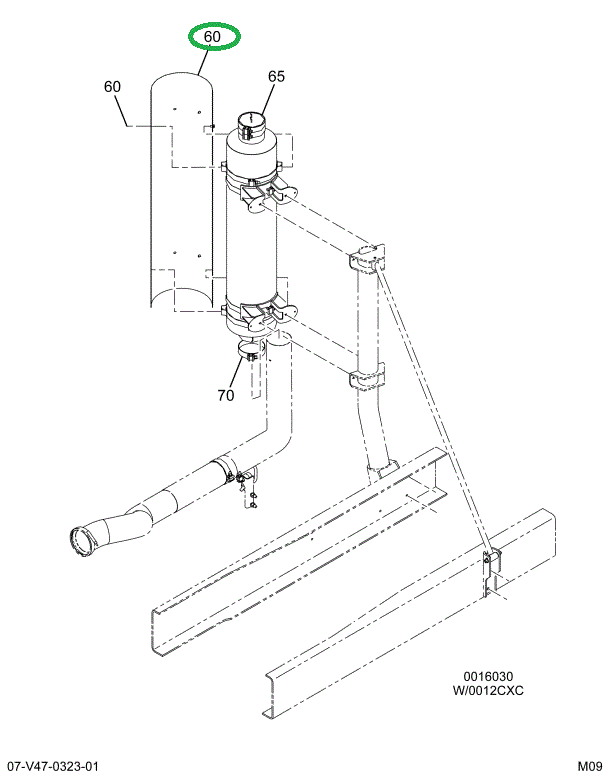 60
60
65
70
0016030
W/0012CXC
07-V47-0323-01
M09