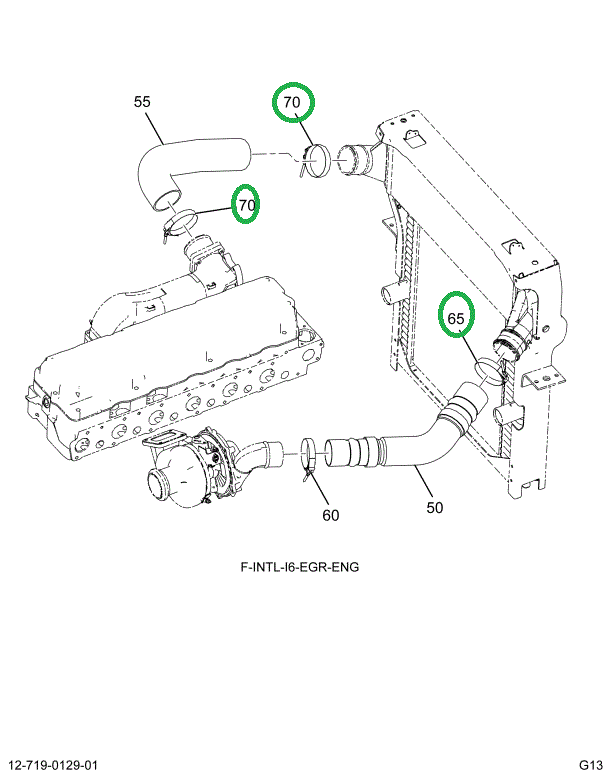 55

70

70

65

60

50

F-INTL-I6-EGR-ENG

12-719-0129-01

G13