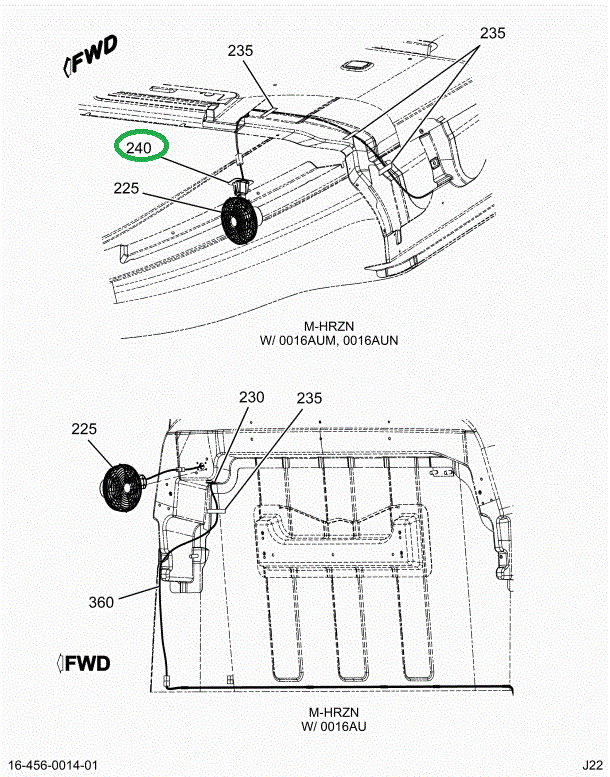 FWD

235

235

240

225

M-HRZN
W/ 0016AUM, 0016AUN

225

230

235

360

FWD

M-HRZN
W/ 0016AU

16-456-0014-01

J22