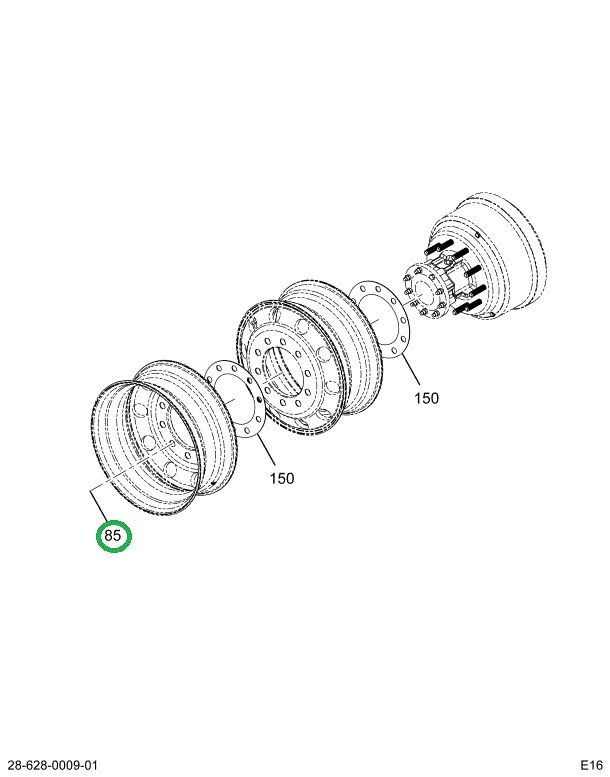 150

150

85

28-628-0009-01

E16