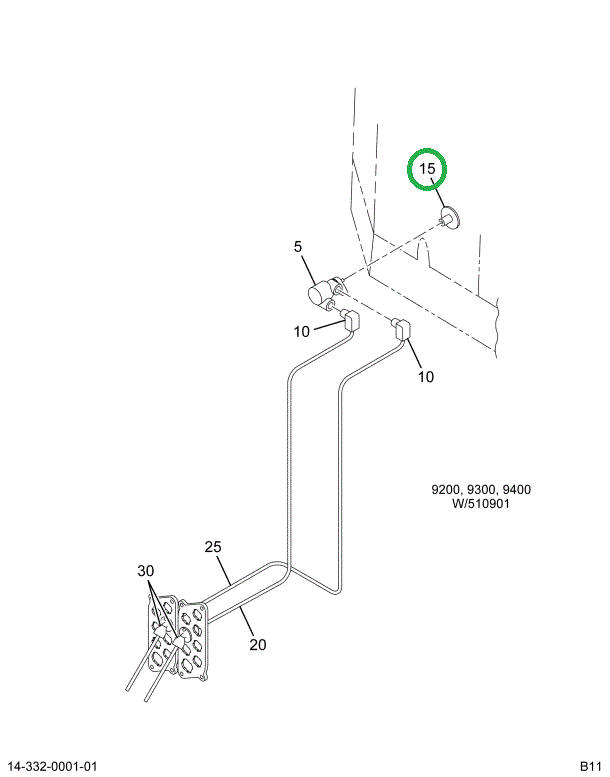 15

5

10

10

9200, 9300, 9400
W/510901

25

30

20

14-332-0001-01

B11