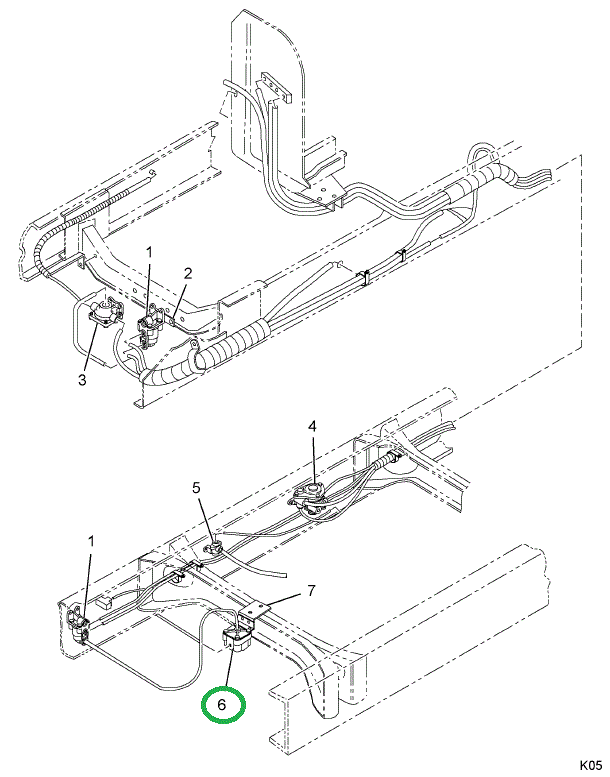 1
2
3
4
5
1
7
6
K05