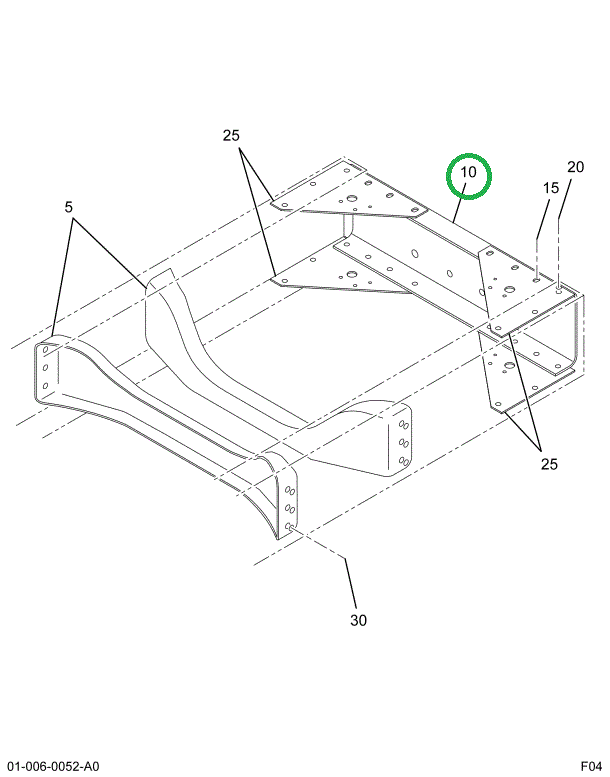 25

10

20

15

5

25

30

01-006-0052-A0

F04