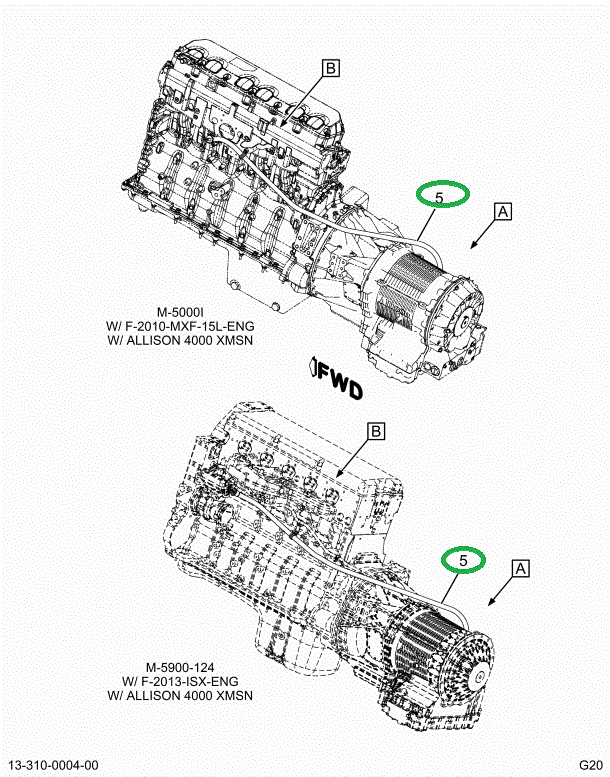 B

5

A

M-5000I
W/ F-2010-MXF-15L-ENG
W/ ALLISON 4000 XMSN

FWD

B

5

A

M-5900-124
W/ F-2013-ISX-ENG
W/ ALLISON 4000 XMSN

13-310-0004-00

G20