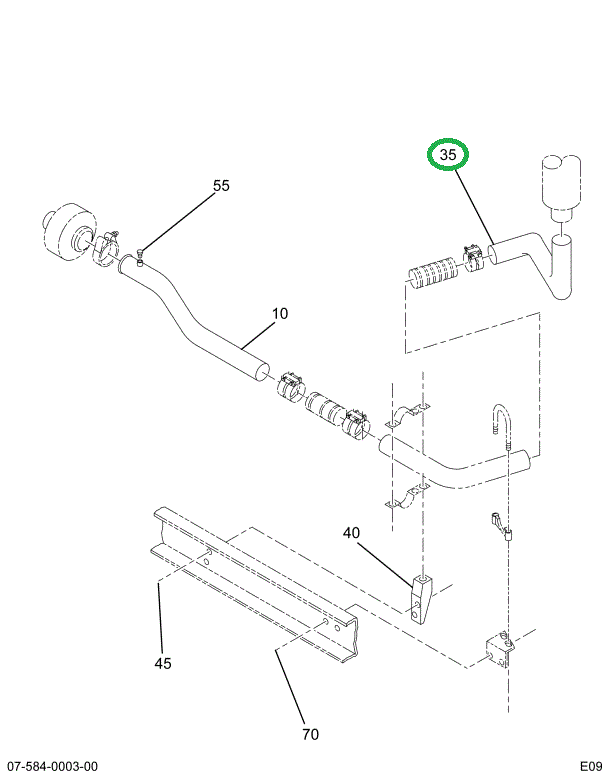 35
55
10
40
45
70
07-584-0003-00
E09