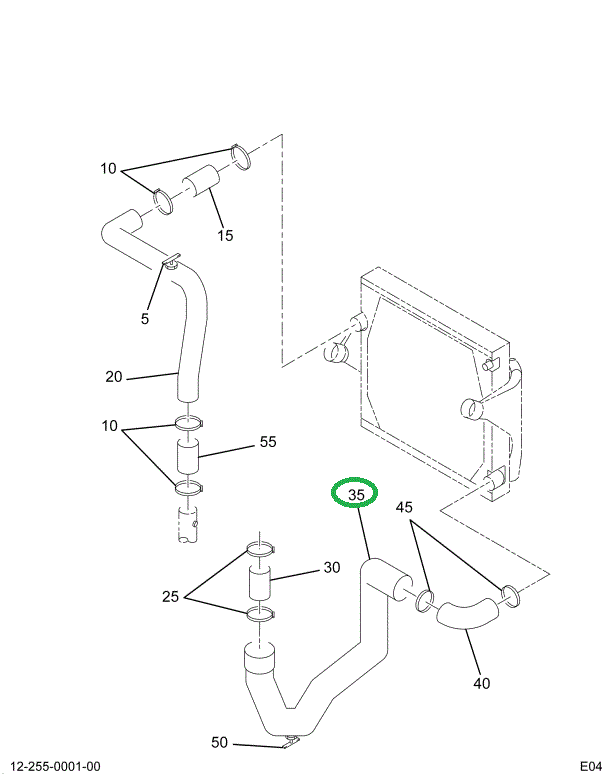 10
15
5
20
10
55
35
45
30
25
40
50
12-255-0001-00
E04