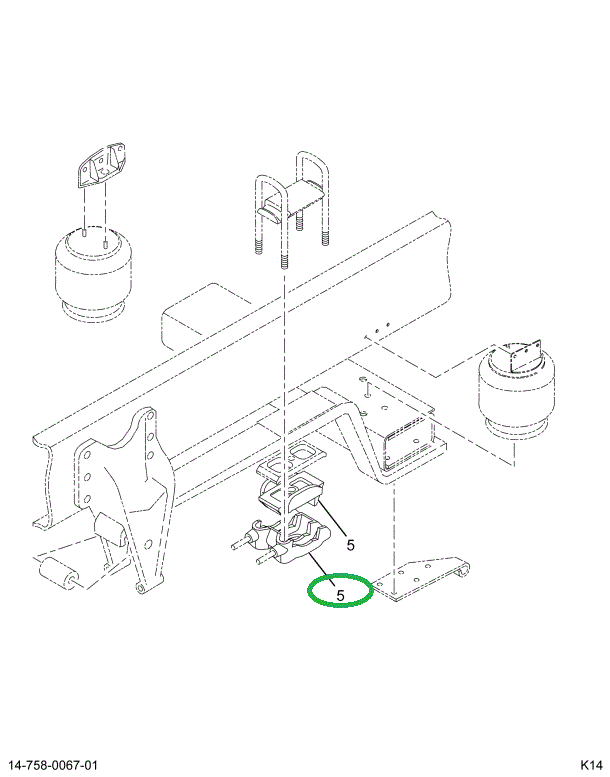 5

5

14-758-0067-01

K14