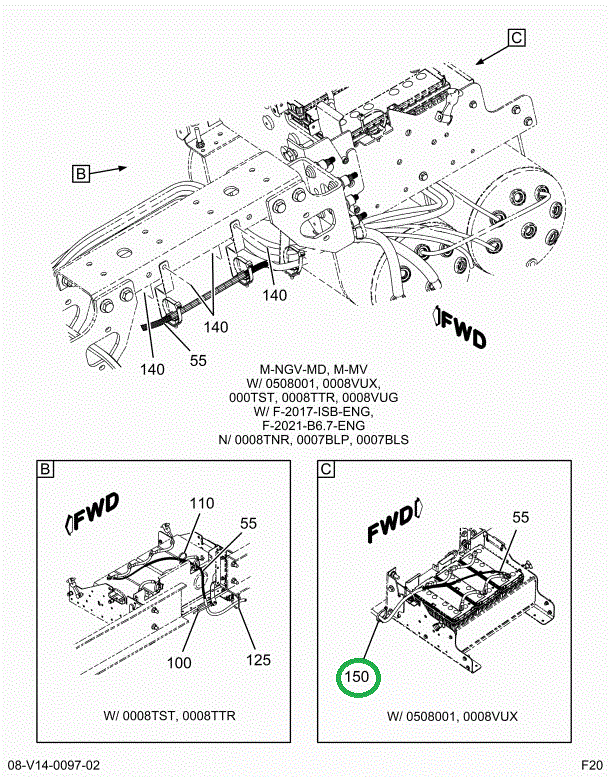 C

B

140

140

140

55

FWD

M-NGV-MD, M-MV
W/ 0508001, 0008VUX, 000TST, 0008TTR, 0008VUG
W/ F-2017-ISB-ENG, F-2021-B6.7-ENG
N/ 0008TNR, 0007BLP, 0007BLS

B

FWD

110

55

100

125

W/ 0008TST, 0008TTR

C

FWD

55

150

W/ 0508001, 0008VUX

08-V14-0097-02

F20